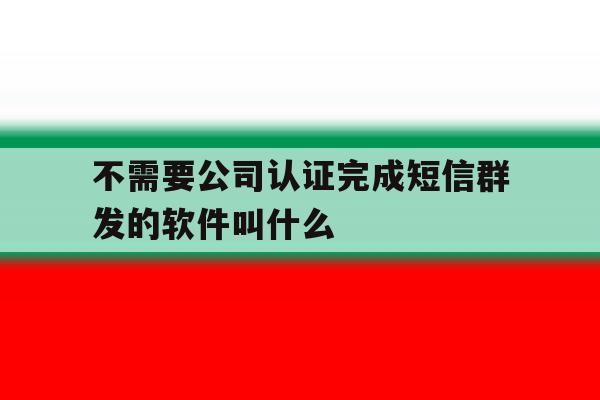 不需要公司认证完成短信群发的软件叫什么