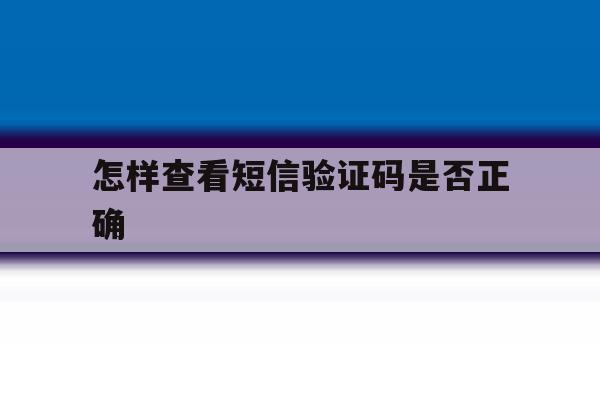 怎样查看短信验证码是否正确